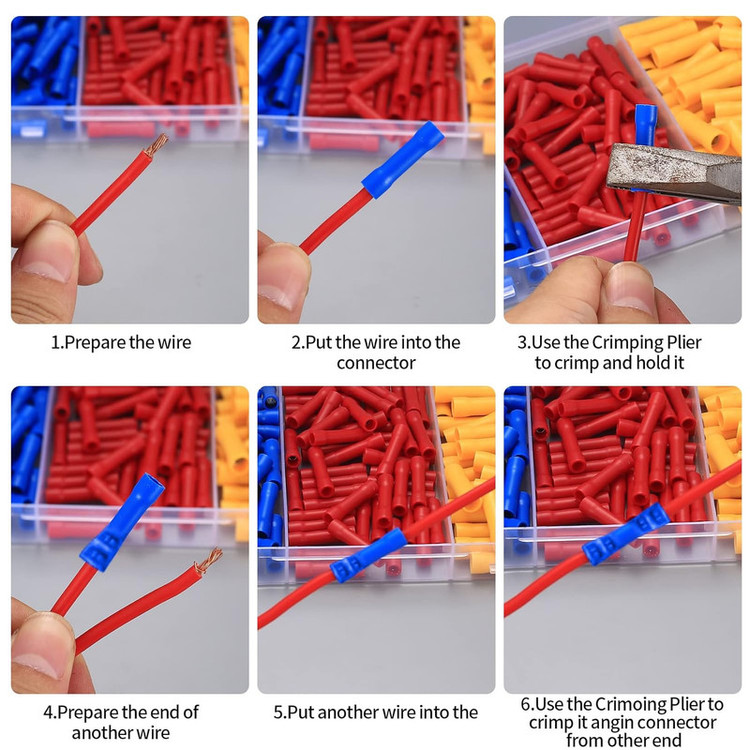 1.Prepare the wire

2.Put the wire into the connector

3.Use the Crimping Plier to crimp and hold it

4.Prepare the end of another wire

5.Put another wire into the

6.Use the Crimoing Plier to crimp it angin connector from other end